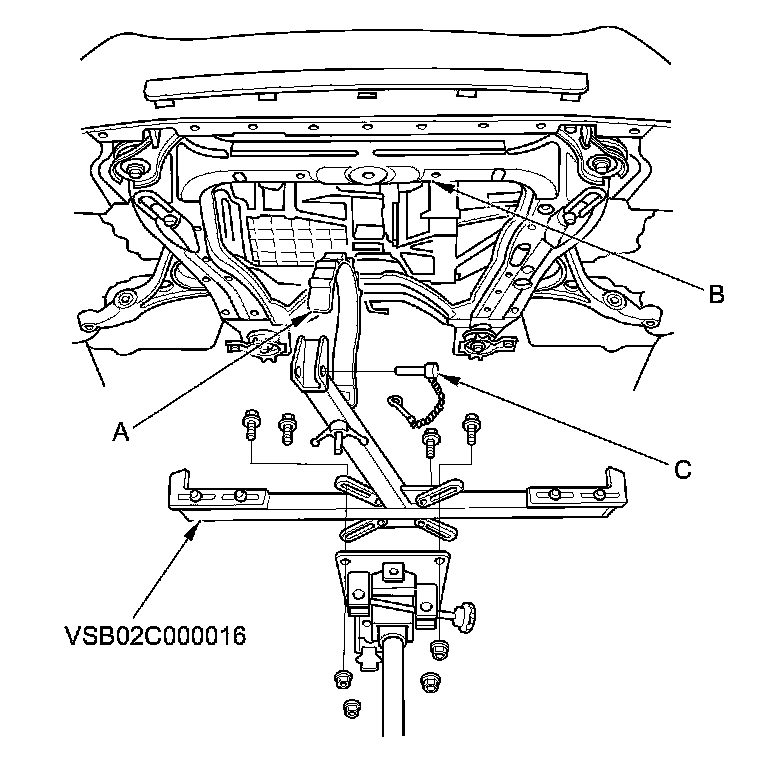 B

A

C

VSB02C000016