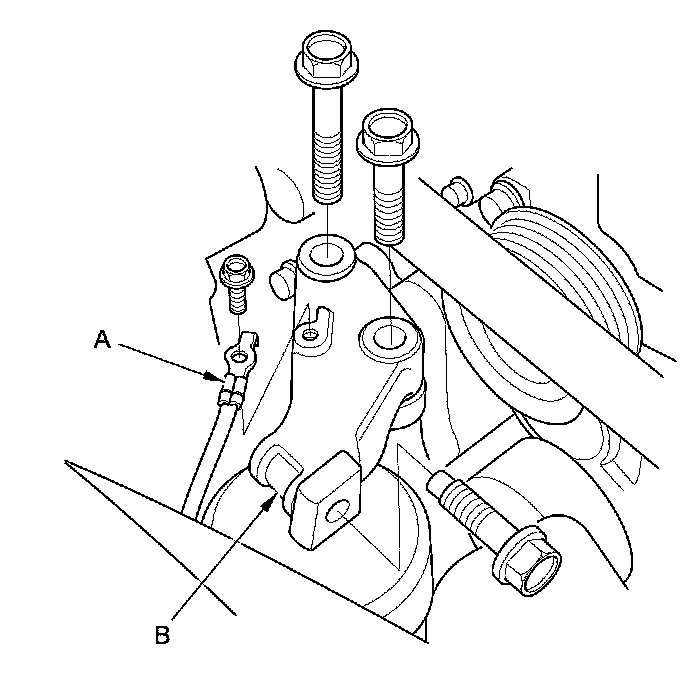 A

B