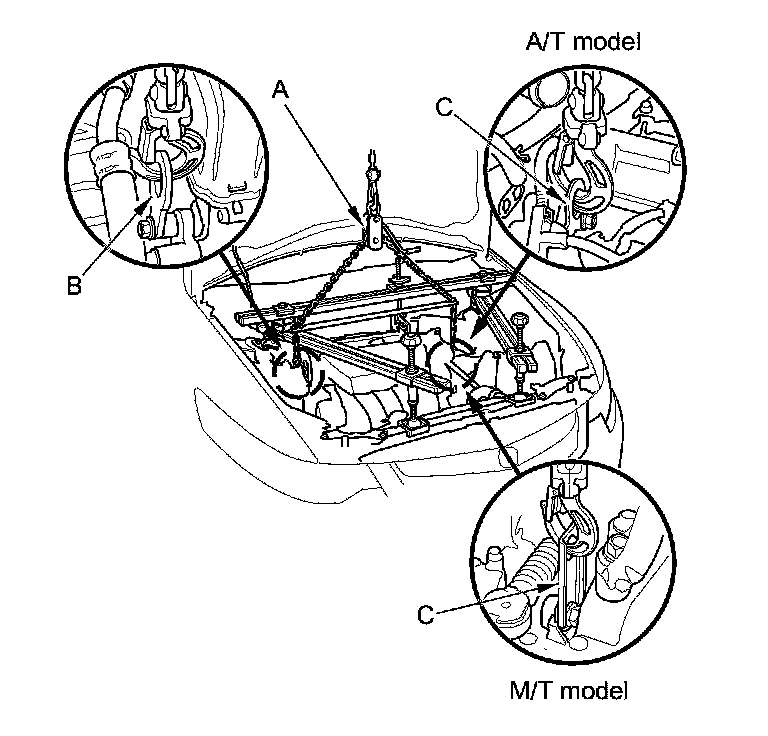 A/T model
A
C
B
C
M/T model