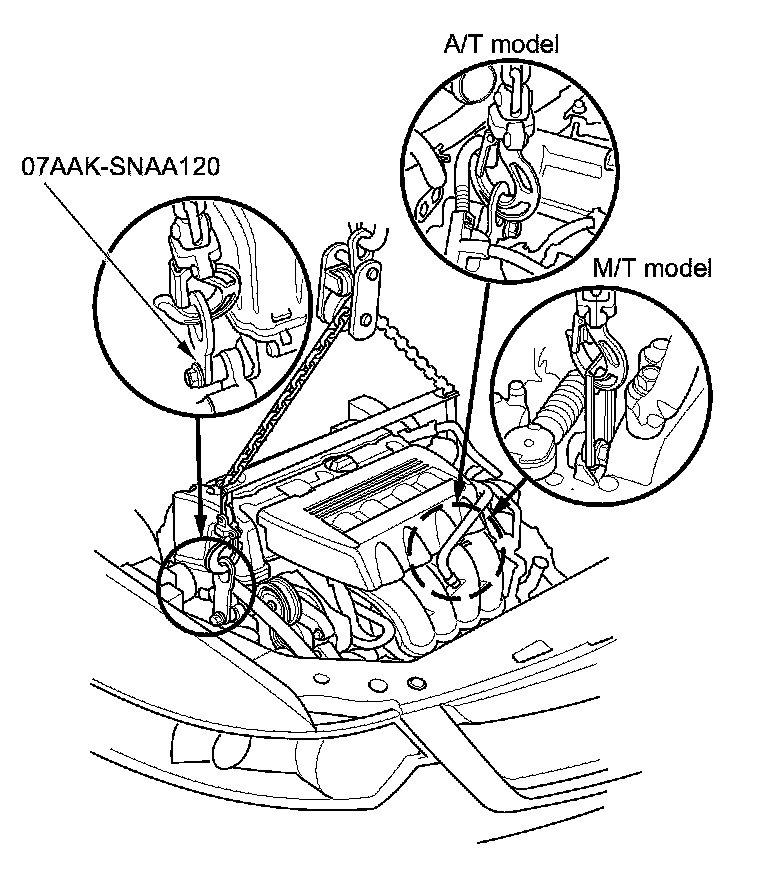 A/T model

07AAK-SNAA120

M/T model