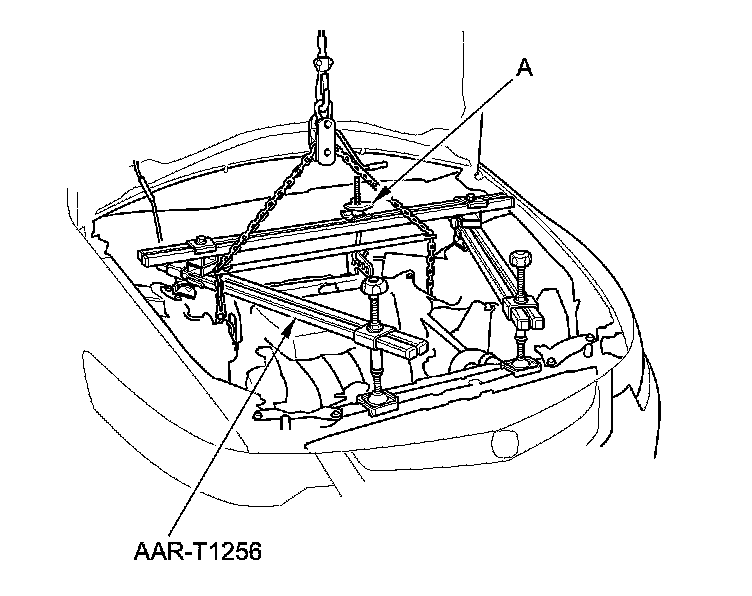 A

AAR-T1256