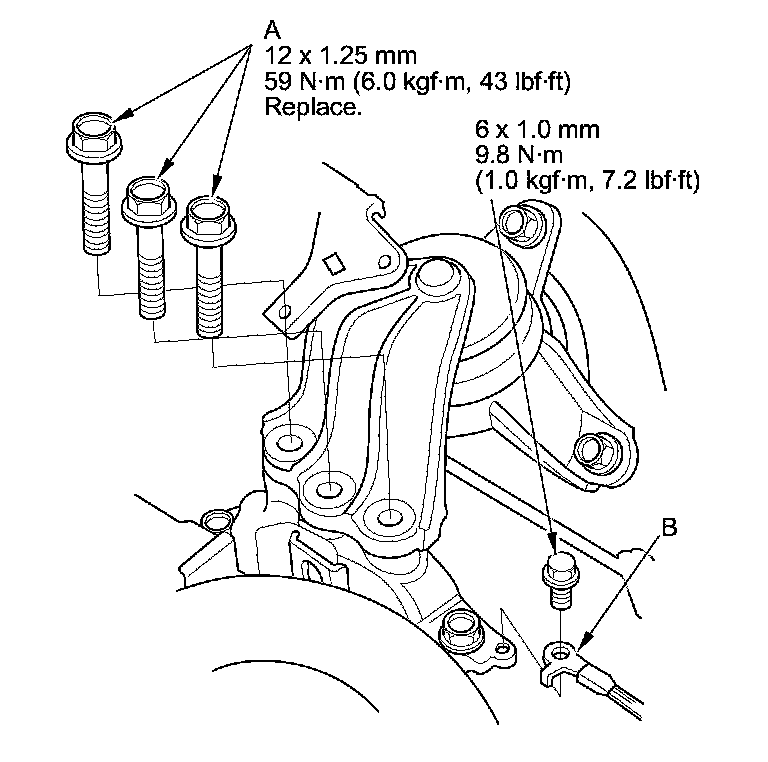 A
12 x 1.25 mm
59 N·m (6.0 kgf·m, 43 lbf·ft)
Replace.

6 x 1.0 mm
9.8 N·m
(1.0 kgf·m, 7.2 lbf·ft)

B