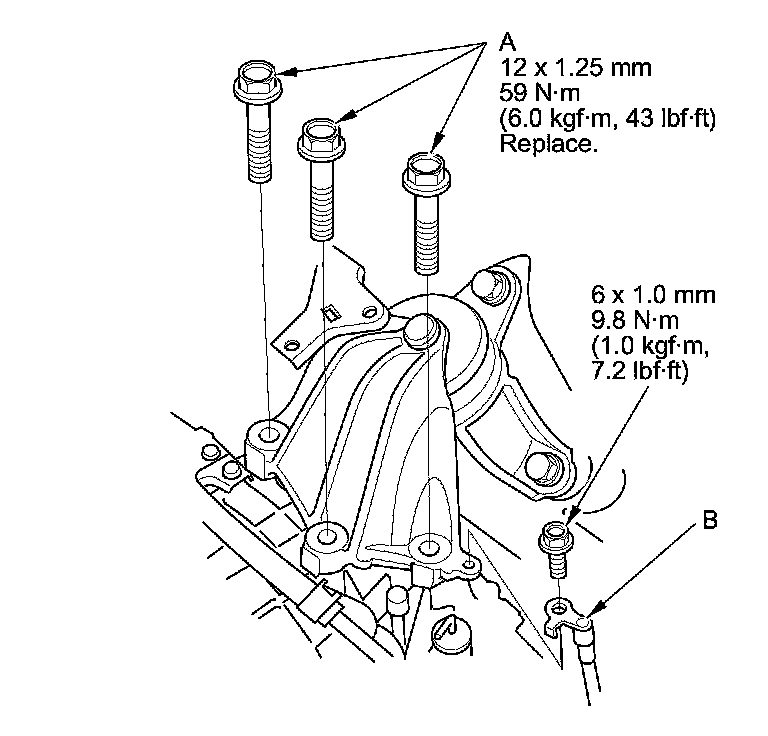 A
12 x 1.25 mm
59 N·m
(6.0 kgf·m, 43 lbf·ft)
Replace.

6 x 1.0 mm
9.8 N·m
(1.0 kgf·m,
7.2 lbf·ft)

B