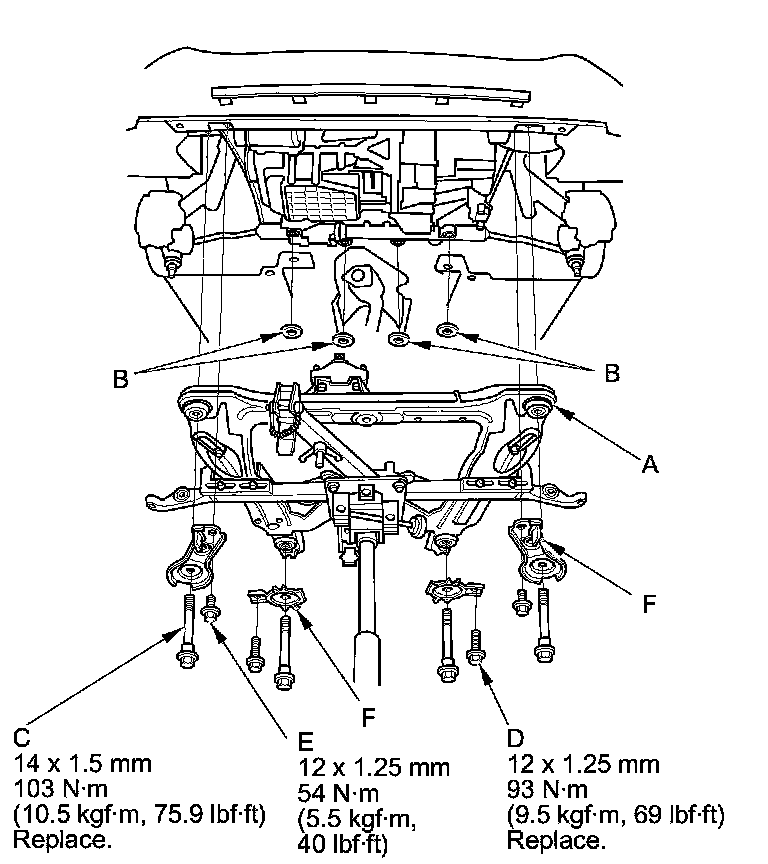 B

B

A

F

F

C
14 x 1.5 mm
103 N·m
(10.5 kgf·m, 75.9 lbf·ft)
Replace.

E
12 x 1.25 mm
54 N·m
(5.5 kgf·m,
40 lbf·ft)

D
12 x 1.25 mm
93 N·m
(9.5 kgf·m, 69 lbf·ft)
Replace.