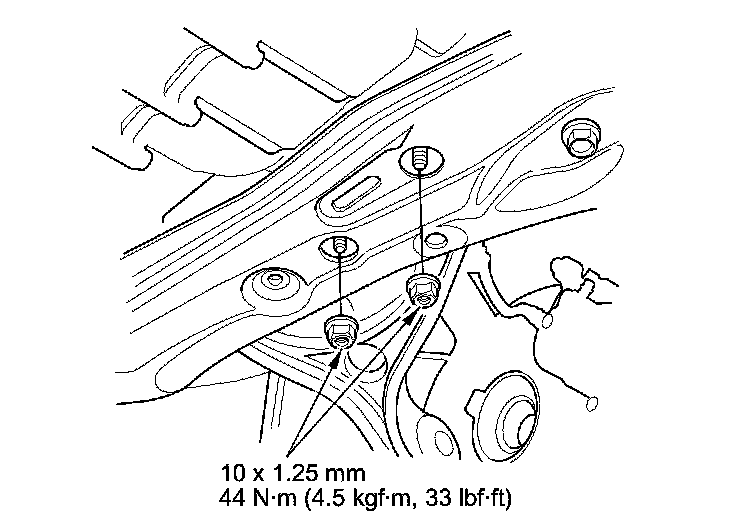 10 x 1.25 mm
44 N·m (4.5 kgf·m, 33 lbf·ft)