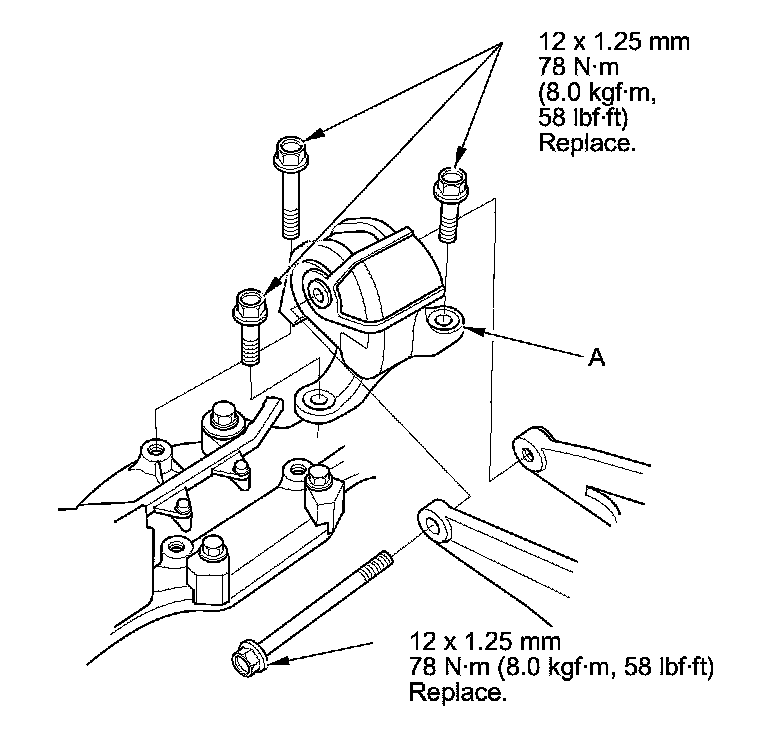 12 x 1.25 mm
78 N·m
(8.0 kgf·m,
58 lbf·ft)
Replace.

A

12 x 1.25 mm
78 N·m (8.0 kgf·m, 58 lbf·ft)
Replace.