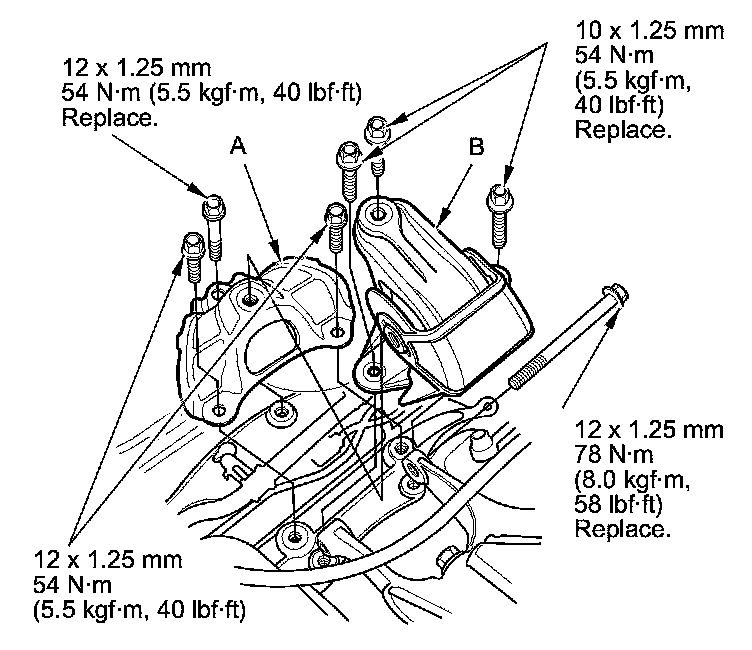 12 x 1.25 mm
54 N·m (5.5 kgf·m, 40 lbf·ft)
Replace.

10 x 1.25 mm
54 N·m
(5.5 kgf·m,
40 lbf·ft)
Replace.

A

B

12 x 1.25 mm
78 N·m
(8.0 kgf·m,
58 lbf·ft)
Replace.

12 x 1.25 mm
54 N·m
(5.5 kgf·m, 40 lbf·ft)