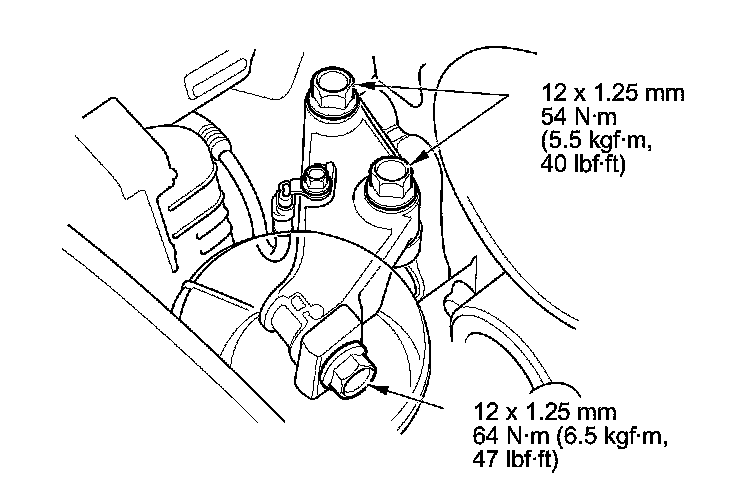 12 x 1.25 mm
54 N·m
(5.5 kgf·m,
40 lbf·ft)

12 x 1.25 mm
64 N·m (6.5 kgf·m,
47 lbf·ft)