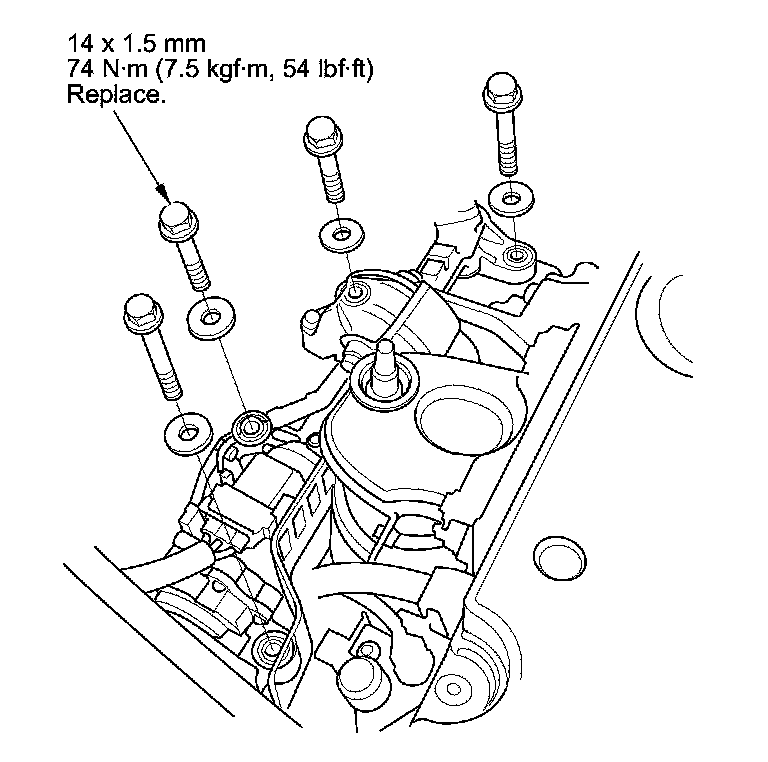 14 x 1.5 mm
74 N·m (7.5 kgf·m, 54 lbf·ft)
Replace.