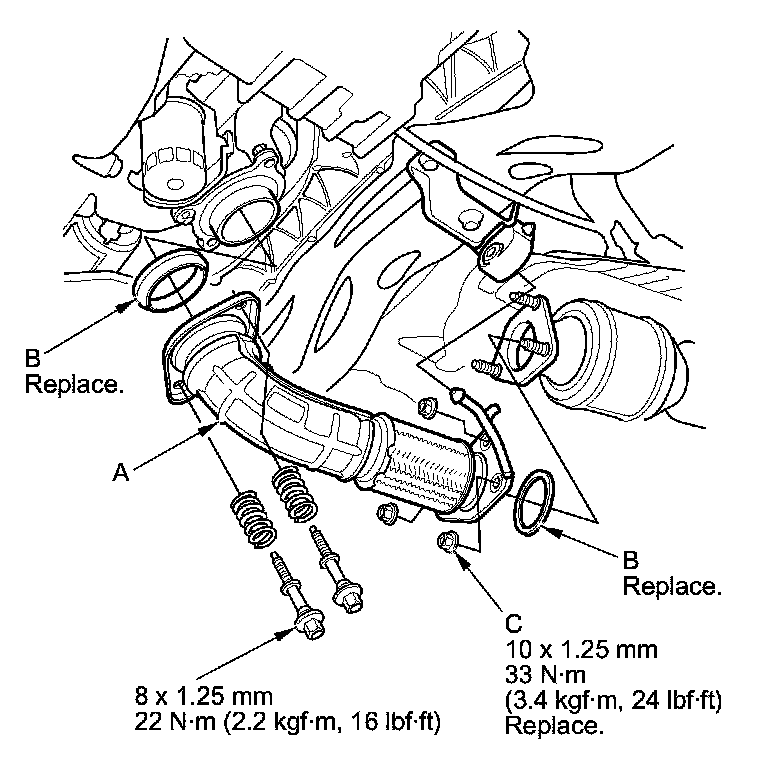 B
Replace.

A

B
Replace.

C
10 x 1.25 mm
33 N·m
(3.4 kgf·m, 24 lbf·ft)
Replace.

8 x 1.25 mm
22 N·m (2.2 kgf·m, 16 lbf·ft)