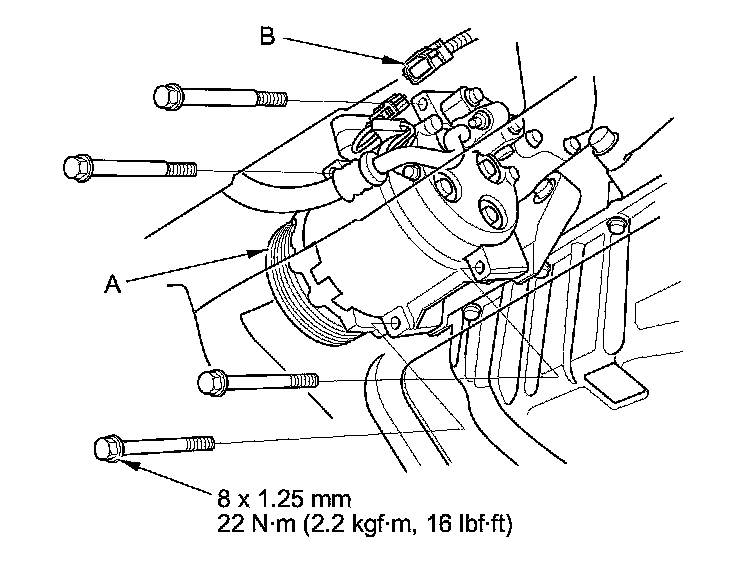 B

A

8 x 1.25 mm
22 N·m (2.2 kgf·m, 16 lbf·ft)