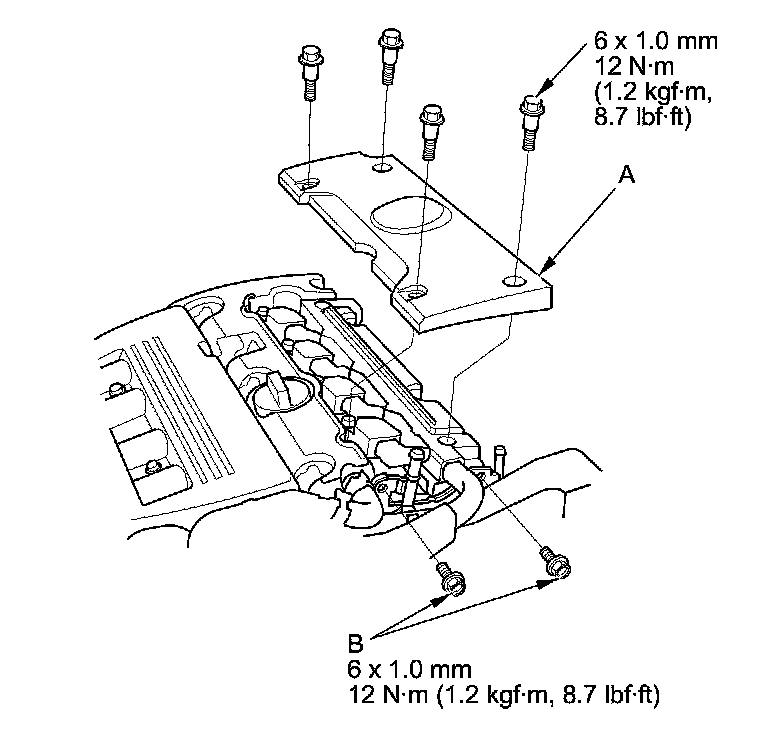 6 x 1.0 mm
12 N·m
(1.2 kgf·m,
8.7 lbf·ft)

A

B
6 x 1.0 mm
12 N·m (1.2 kgf·m, 8.7 lbf·ft)