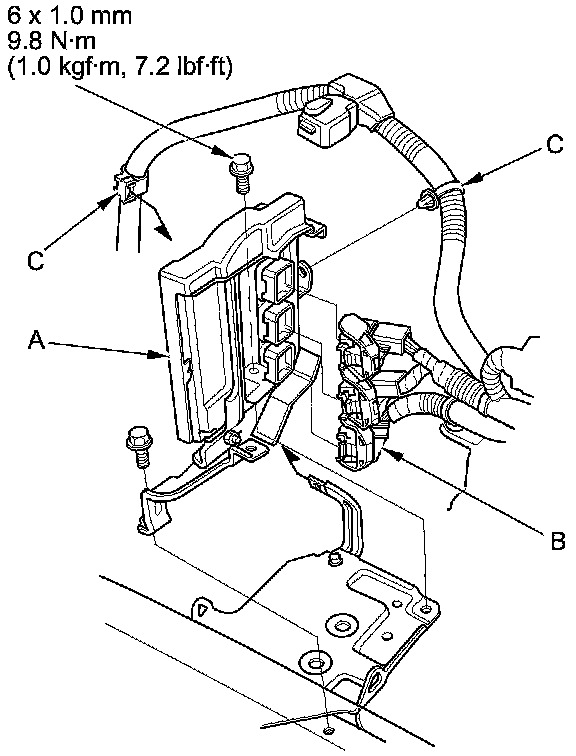 6 x 1.0 mm
9.8 N·m
(1.0 kgf·m, 7.2 lbf·ft)

C

C

A

B