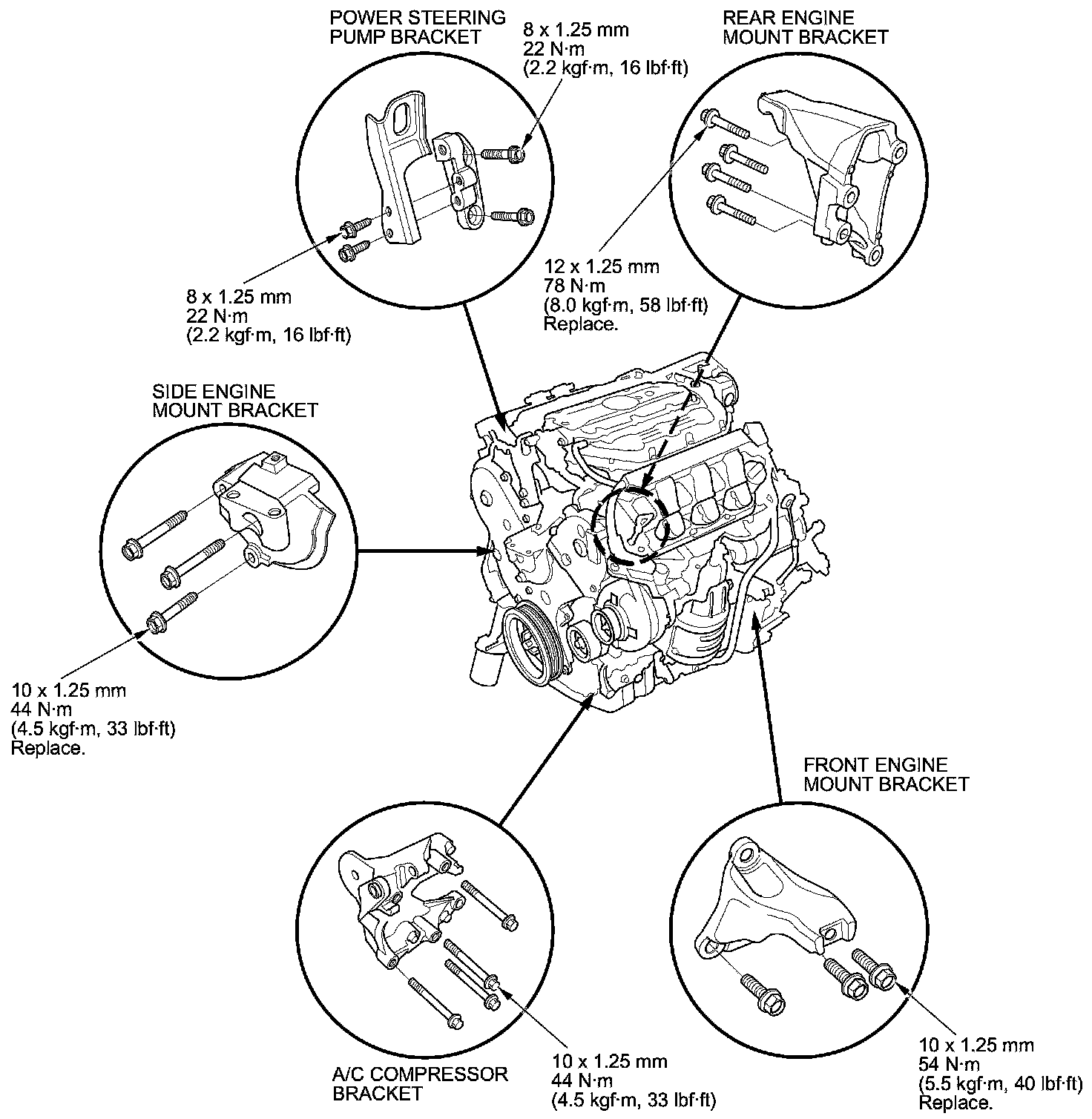 POWER STEERING PUMP BRACKET

8 x 1.25 mm
22 N·m
(2.2 kgf·m, 16 lbf·ft)

REAR ENGINE MOUNT BRACKET

8 x 1.25 mm
22 N·m
(2.2 kgf·m, 16 lbf·ft)

12 x 1.25 mm
78 N·m
(8.0 kgf·m, 58 lbf·ft)
Replace.

SIDE ENGINE MOUNT BRACKET

10 x 1.25 mm
44 N·m
(4.5 kgf·m, 33 lbf·ft)
Replace.

FRONT ENGINE MOUNT BRACKET

A/C COMPRESSOR BRACKET

10 x 1.25 mm
44 N·m
(4.5 kgf·m, 33 lbf·ft)

10 x 1.25 mm
54 N·m
(5.5 kgf·m, 40 lbf·ft)
Replace.