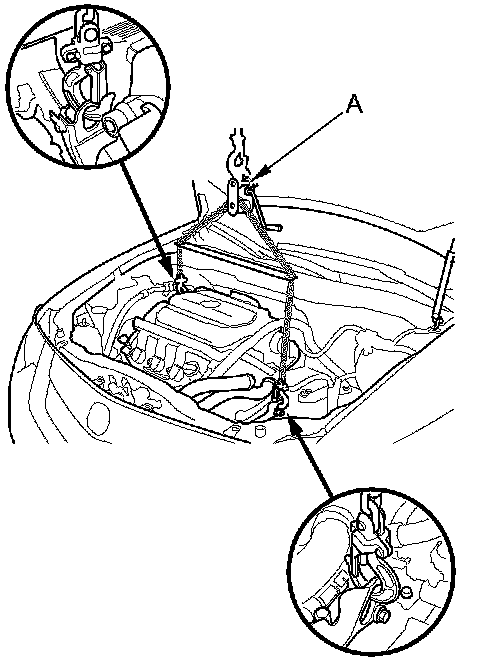 A