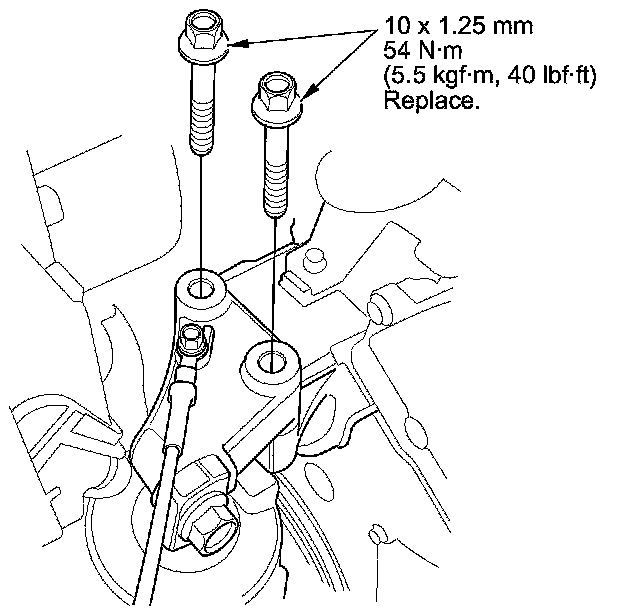 10 x 1.25 mm
54 N·m
(5.5 kgf·m, 40 lbf·ft)
Replace.