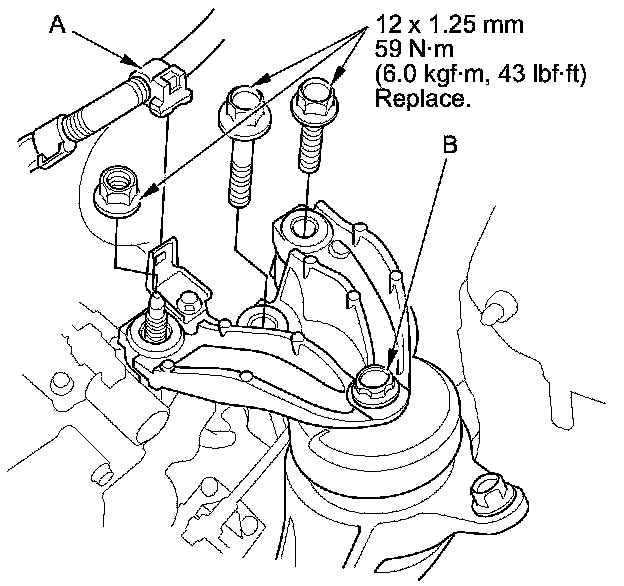 A

12 x 1.25 mm
59 N·m
(6.0 kgf·m, 43 lbf·ft)
Replace.

B