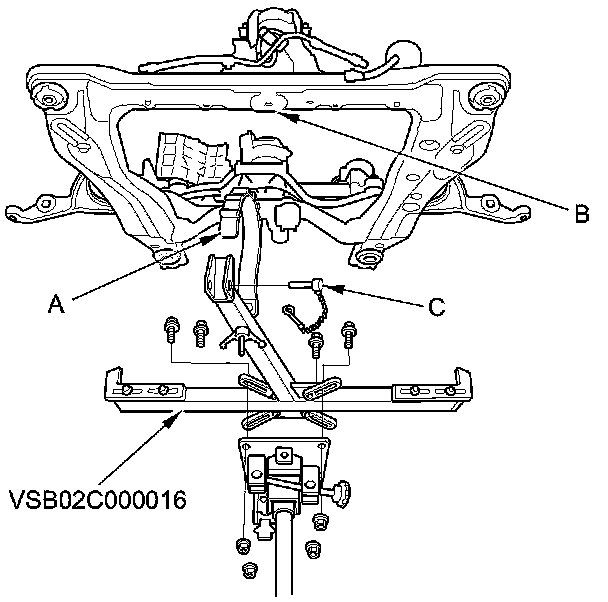 B

A

C

VSB02C000016