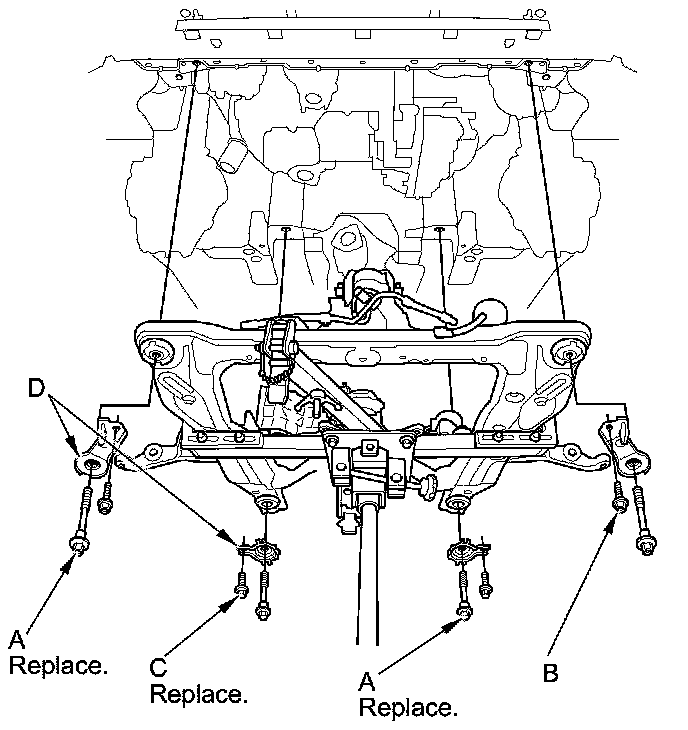 D

A
Replace.

C
Replace.

A
Replace.

B