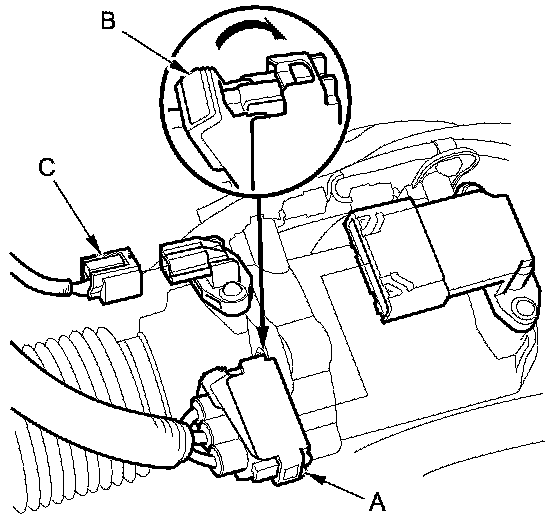 B
C
A