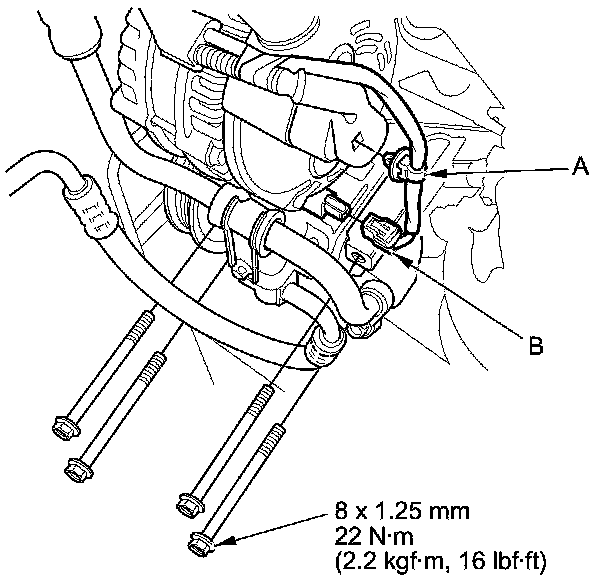 A

B

8 x 1.25 mm
22 N·m
(2.2 kgf·m, 16 lbf·ft)