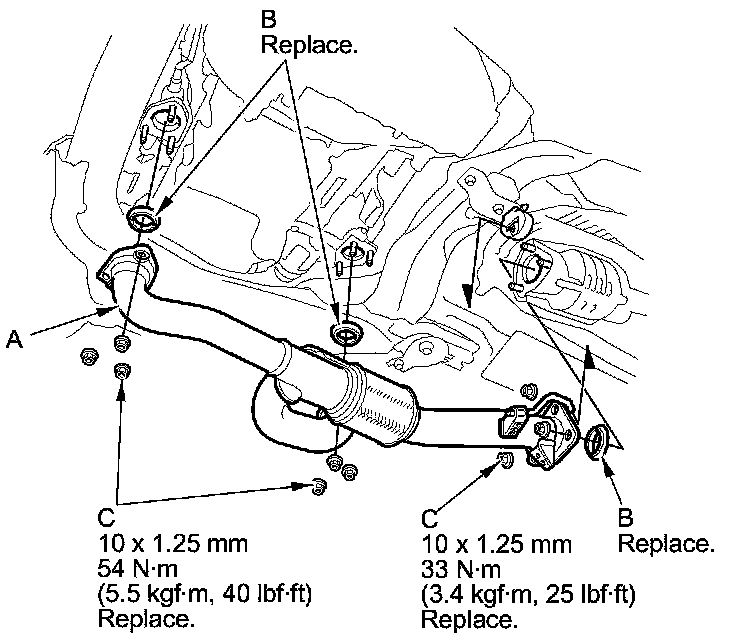 B
Replace.

A

C
10 x 1.25 mm
54 N·m
(5.5 kgf·m, 40 lbf·ft)
Replace.

C
10 x 1.25 mm
33 N·m
(3.4 kgf·m, 25 lbf·ft)
Replace.

B
Replace.