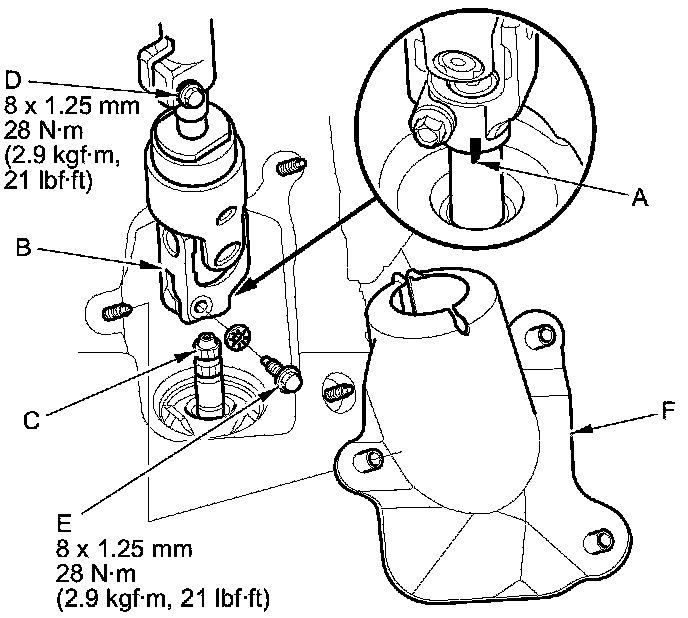 D
8 x 1.25 mm
28 N·m
(2.9 kgf·m,
21 lbf·ft)

A

B

C

F

E
8 x 1.25 mm
28 N·m
(2.9 kgf·m, 21 lbf·ft)