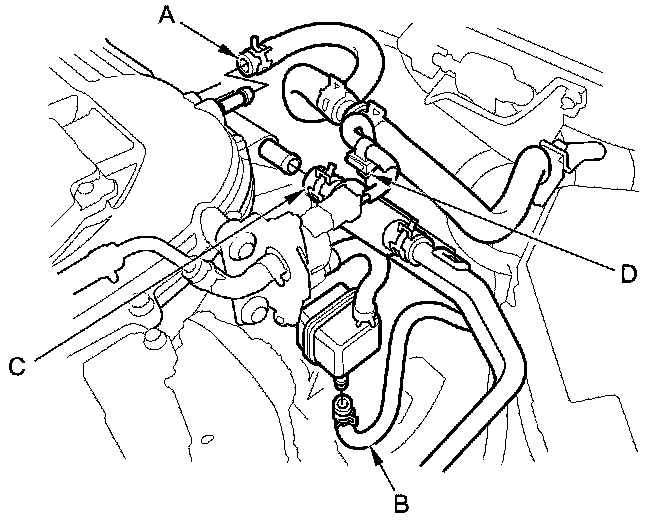 A
D
C
B