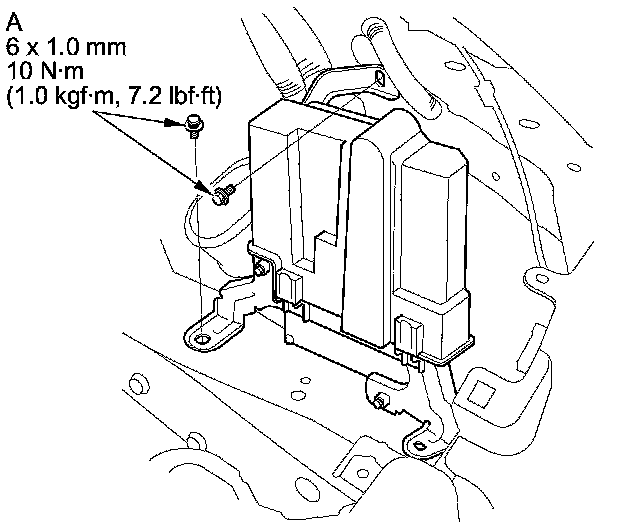 A
6 x 1.0 mm
10 N·m
(1.0 kgf·m, 7.2 lbf·ft)