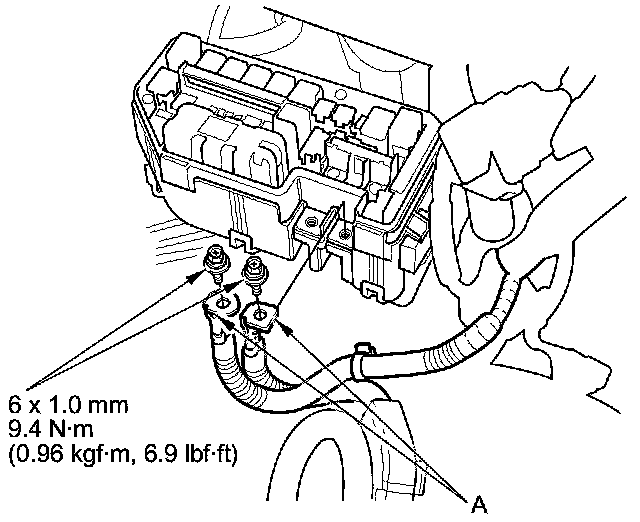 6 x 1.0 mm
9.4 N·m
(0.96 kgf·m, 6.9 lbf·ft)

A