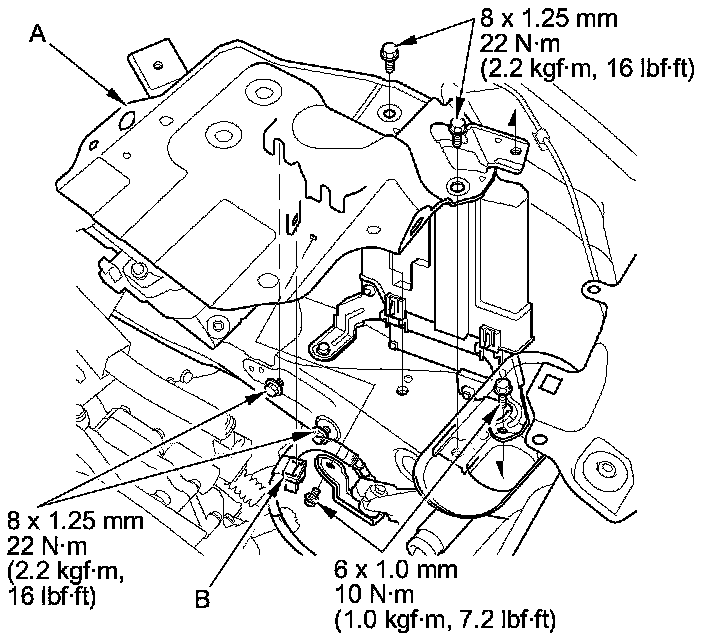 A

8 x 1.25 mm
22 N·m
(2.2 kgf·m, 16 lbf·ft)

8 x 1.25 mm
22 N·m
(2.2 kgf·m,
16 lbf·ft)

B

6 x 1.0 mm
10 N·m
(1.0 kgf·m, 7.2 lbf·ft)