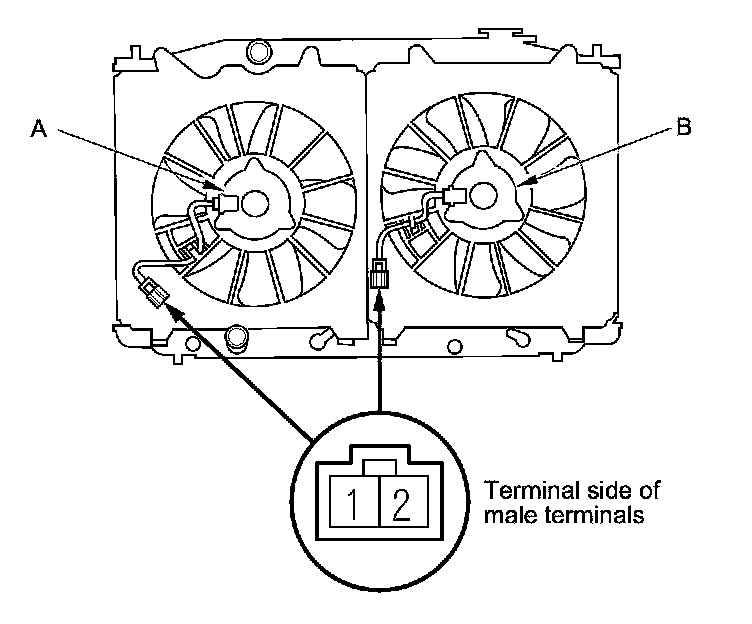 A

B

1 2

Terminal side of male terminals