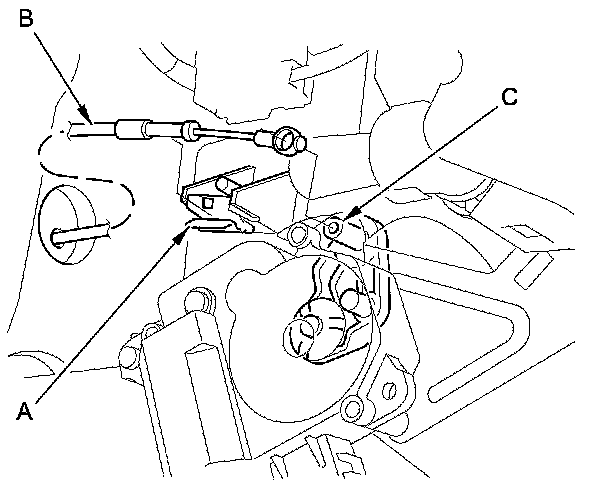 B
C
A