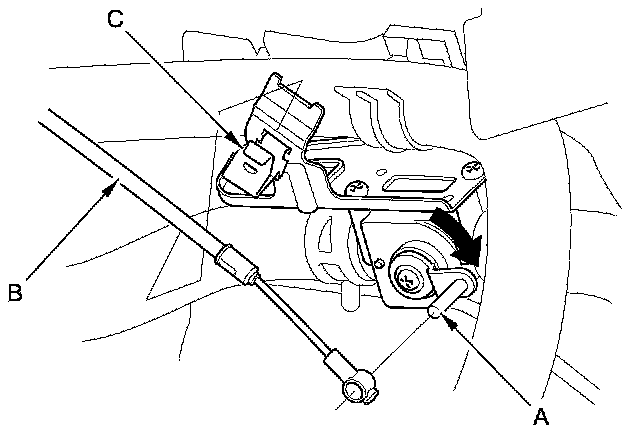 C

B

A