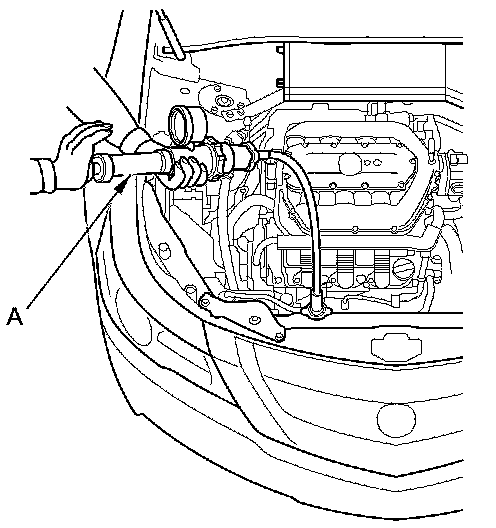 A