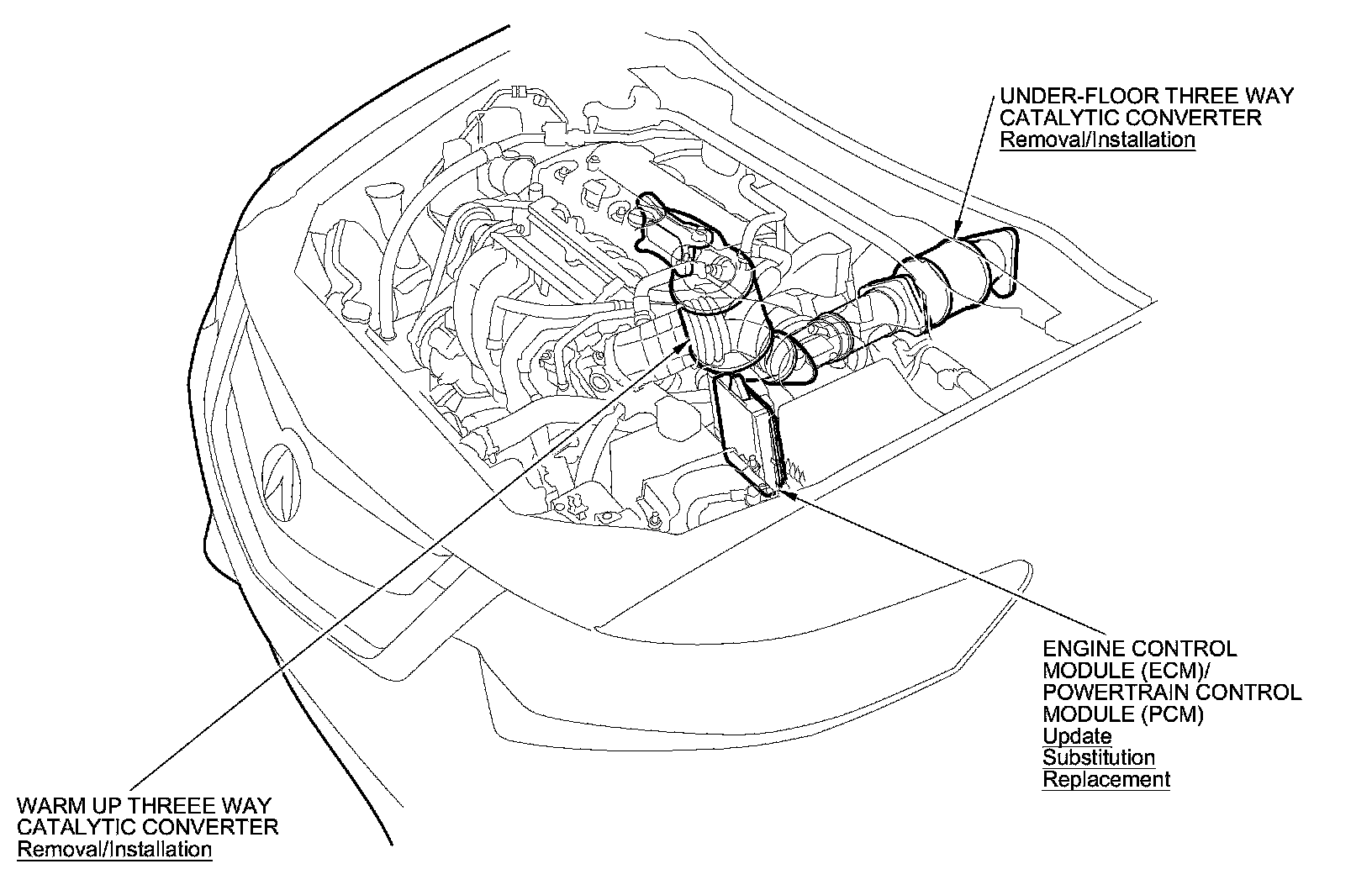 UNDER-FLOOR THREE WAY CATALYTIC CONVERTER
Removal/Installation

ENGINE CONTROL MODULE (ECM)/ POWERTRAIN CONTROL MODULE (PCM)
Update
Substitution
Replacement

WARM UP THREEE WAY CATALYTIC CONVERTER
Removal/Installation