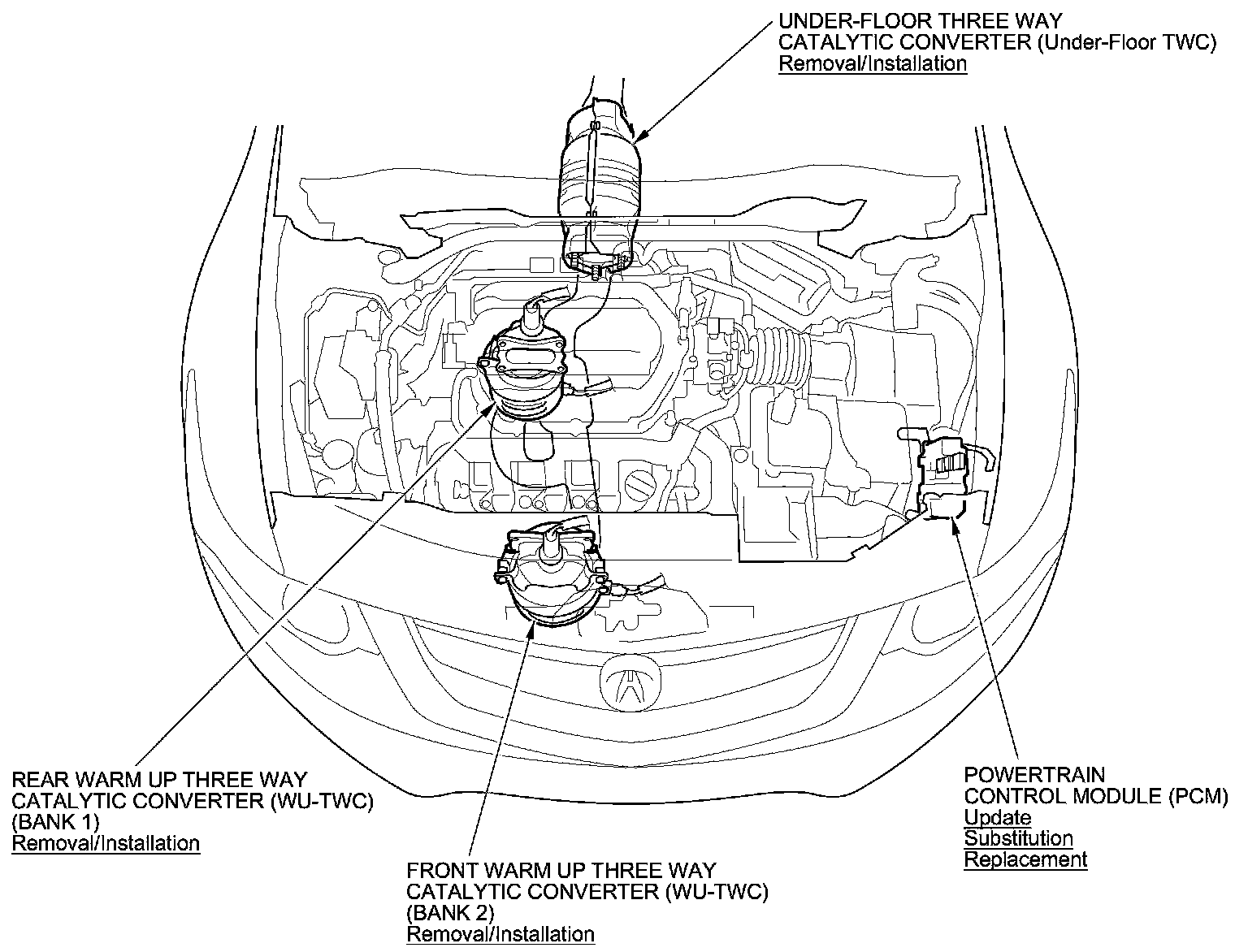 UNDER-FLOOR THREE WAY CATALYTIC CONVERTER (Under-Floor TWC)
Removal/Installation

REAR WARM UP THREE WAY CATALYTIC CONVERTER (WU-TWC) (BANK 1)
Removal/Installation

FRONT WARM UP THREE WAY CATALYTIC CONVERTER (WU-TWC) (BANK 2)
Removal/Installation

POWERTRAIN CONTROL MODULE (PCM)
Update
Substitution
Replacement