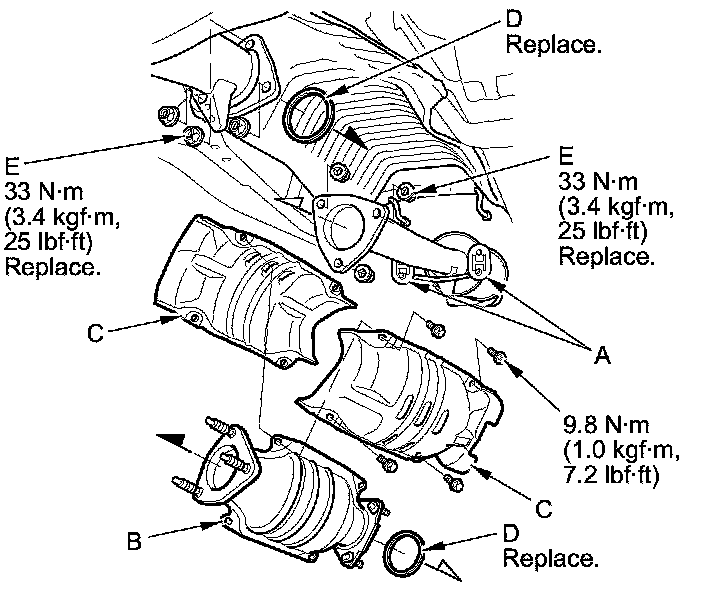 D
Replace.

E
33 N·m
(3.4 kgf·m,
25 lbf·ft)
Replace.

E
33 N·m
(3.4 kgf·m,
25 lbf·ft)
Replace.

C

A

9.8 N·m
(1.0 kgf·m,
7.2 lbf·ft)

C

B

D
Replace.