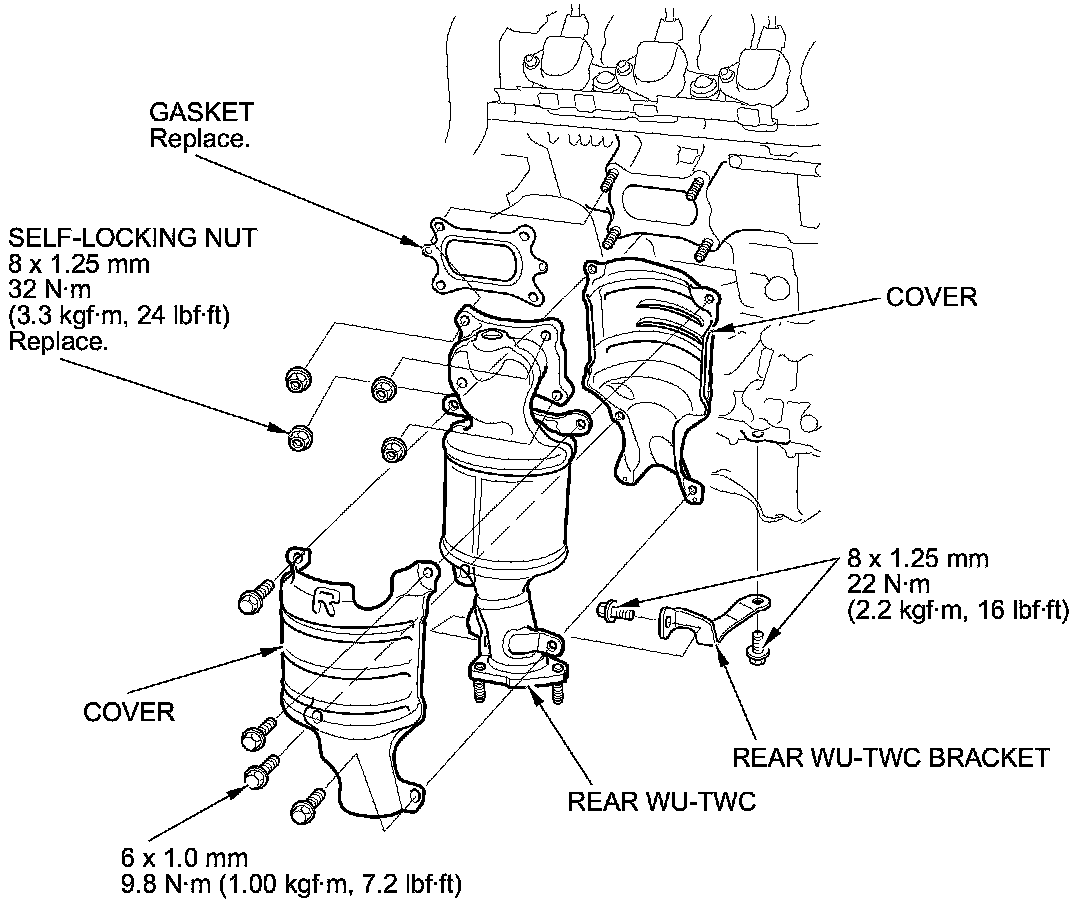 GASKET
Replace.

SELF-LOCKING NUT
8 x 1.25 mm
32 N·m
(3.3 kgf·m, 24 lbf·ft)
Replace.

COVER

8 x 1.25 mm
22 N·m
(2.2 kgf·m, 16 lbf·ft)

COVER

REAR WU-TWC BRACKET

REAR WU-TWC

6 x 1.0 mm
9.8 N·m (1.00 kgf·m, 7.2 lbf·ft)