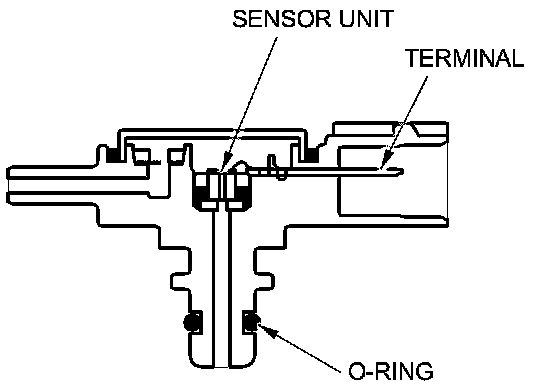 SENSOR UNIT
TERMINAL
O-RING