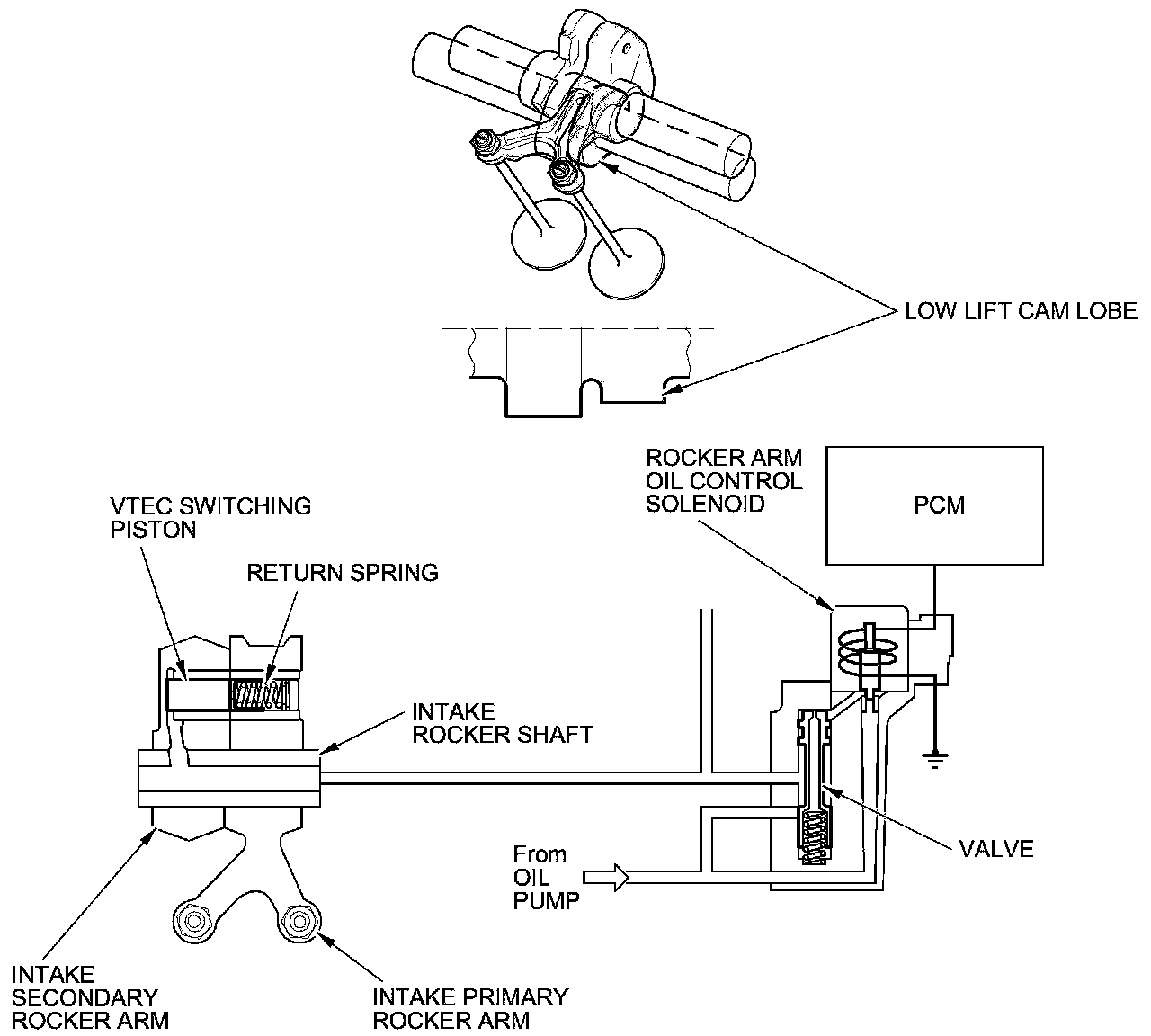 LOW LIFT CAM LOBE

ROCKER ARM
OIL CONTROL
SOLENOID

PCM

VTEC SWITCHING
PISTON

RETURN SPRING

INTAKE
ROCKER SHAFT

VALVE

From
OIL
PUMP

INTAKE
SECONDARY
ROCKER ARM

INTAKE PRIMARY
ROCKER ARM