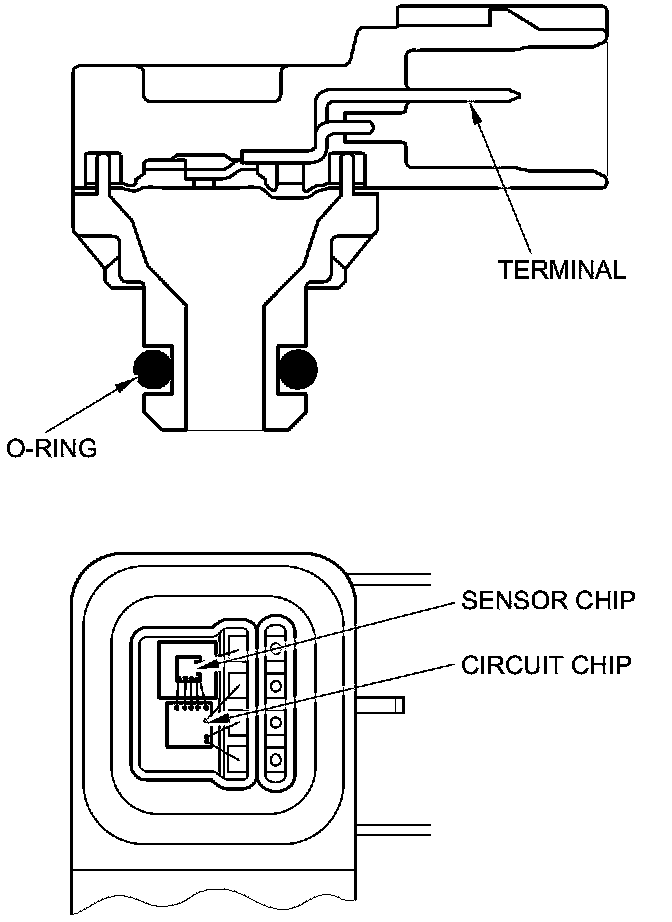 TERMINAL

O-RING

SENSOR CHIP

CIRCUIT CHIP