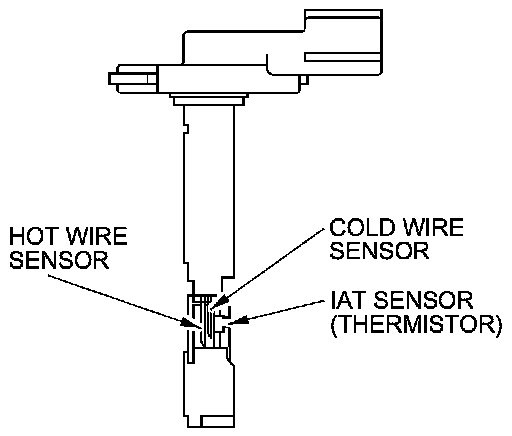 HOT WIRE SENSOR

COLD WIRE SENSOR

IAT SENSOR (THERMISTOR)