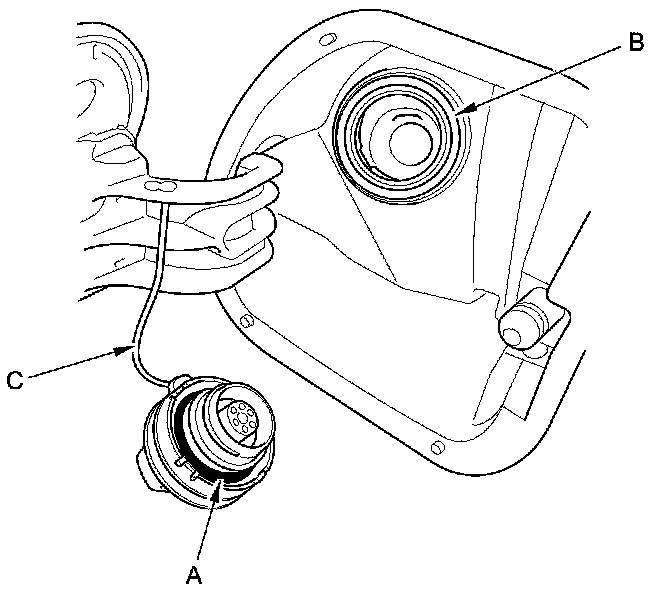 B
C
A