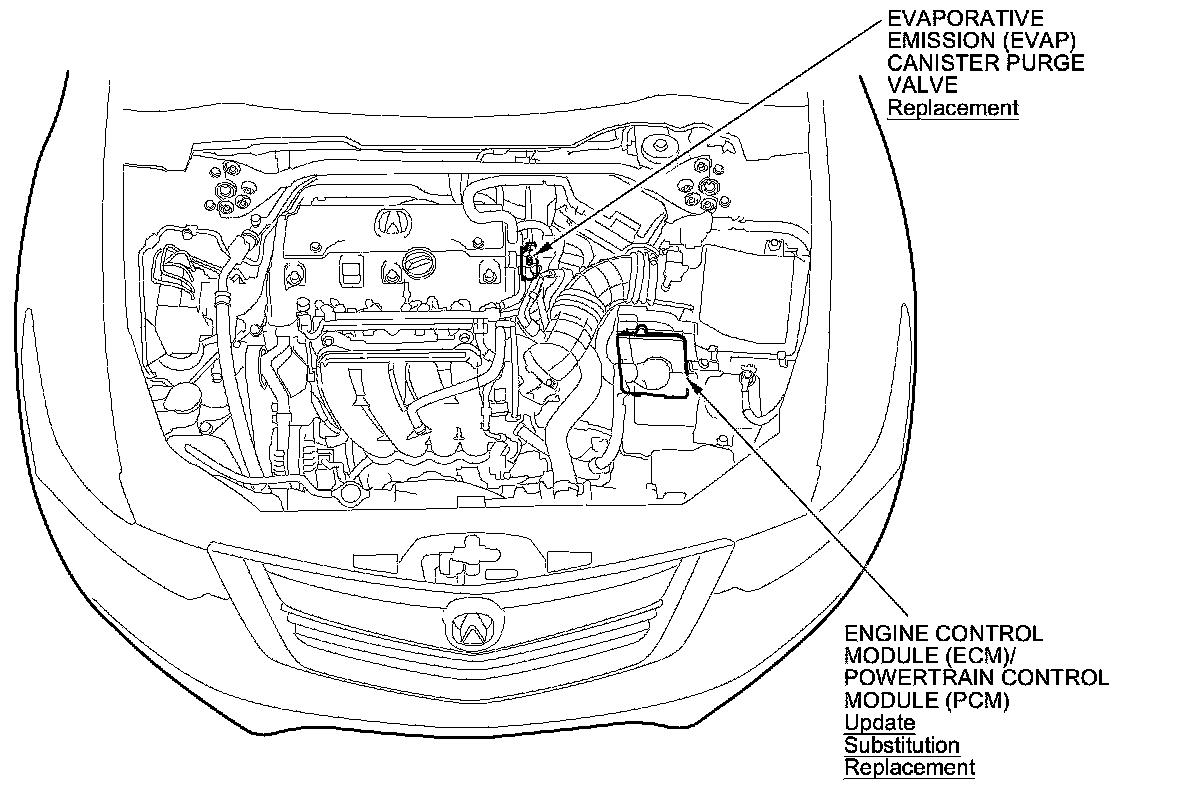 EVAPORATIVE EMISSION (EVAP) CANISTER PURGE VALVE
Replacement

ENGINE CONTROL MODULE (ECM)/ POWERTRAIN CONTROL MODULE (PCM)
Update
Substitution
Replacement