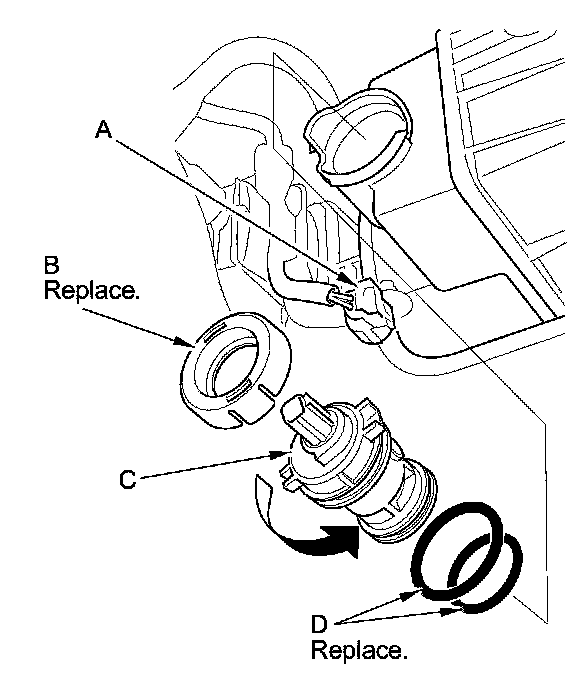 A

B
Replace.

C

D
Replace.