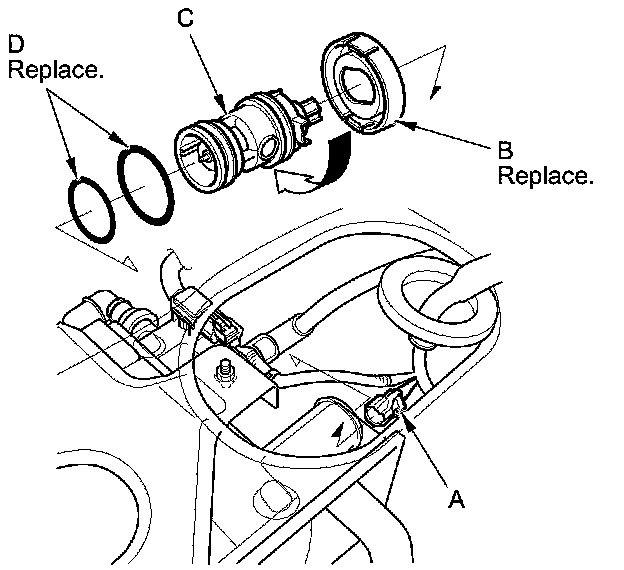 D
Replace.

C

B
Replace.

A