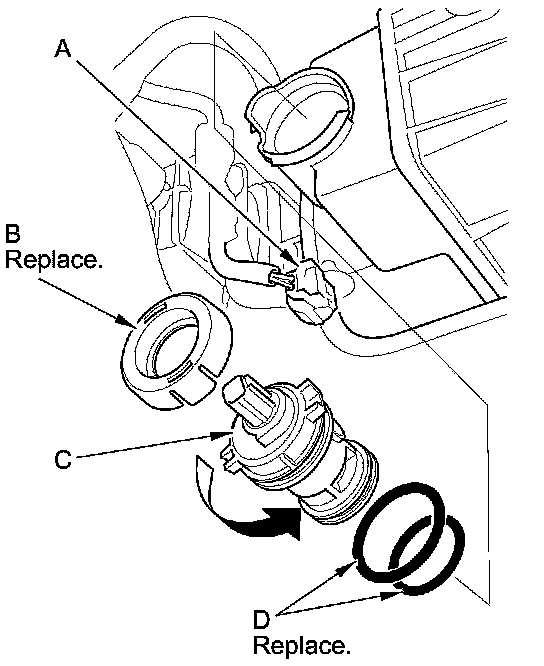 A

B
Replace.

C

D
Replace.