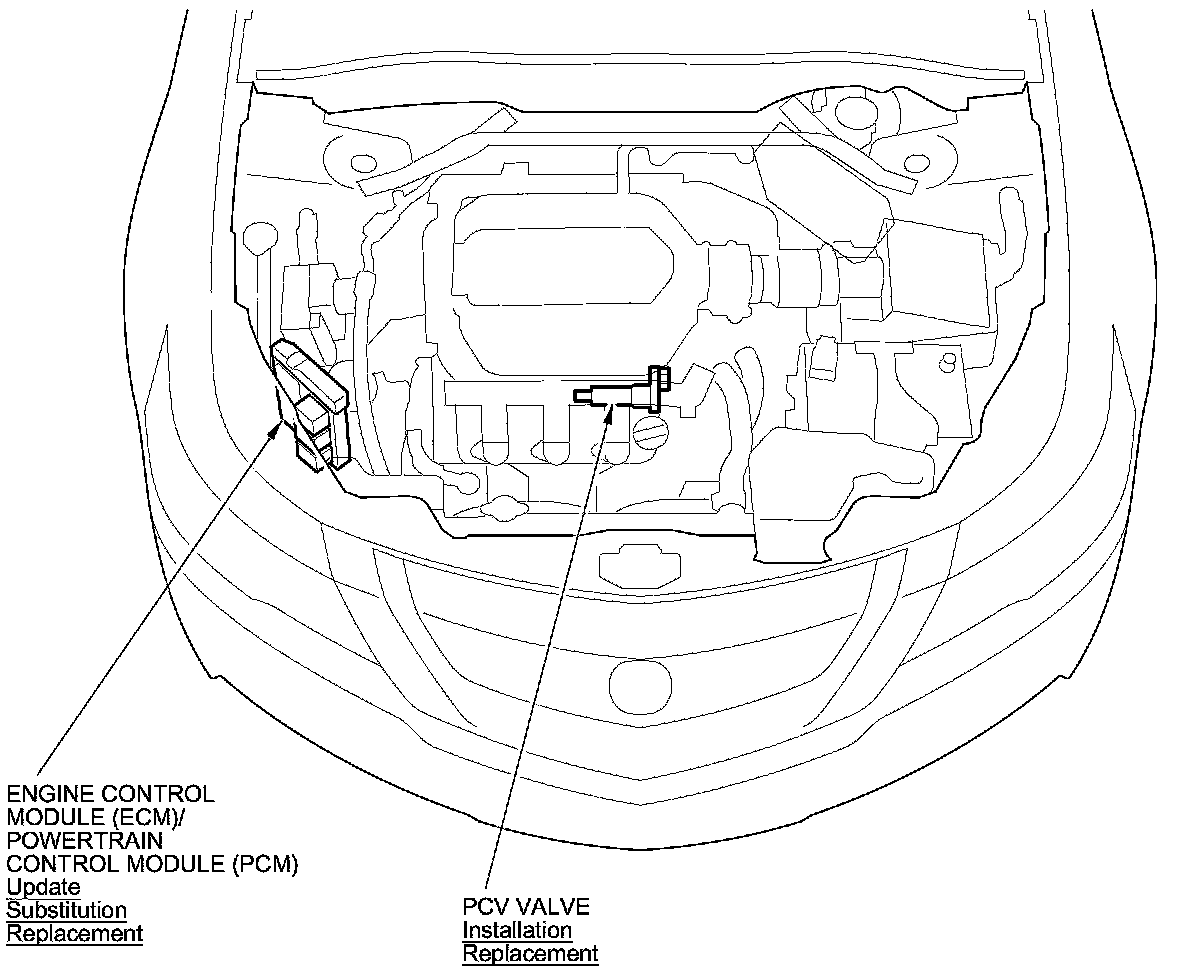 ENGINE CONTROL MODULE (ECM)/ POWERTRAIN CONTROL MODULE (PCM)
Update
Substitution
Replacement

PCV VALVE
Installation
Replacement