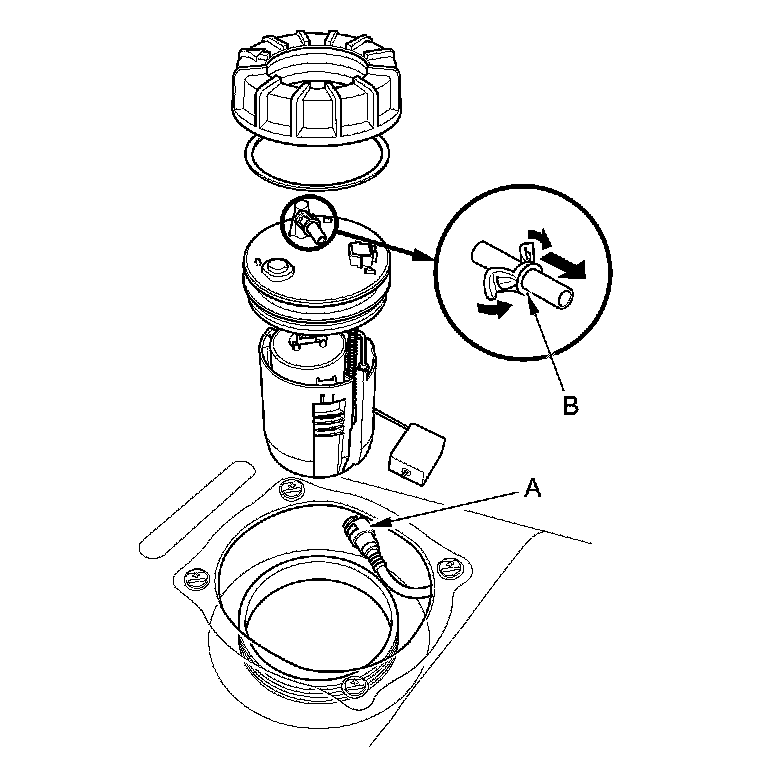 B

A